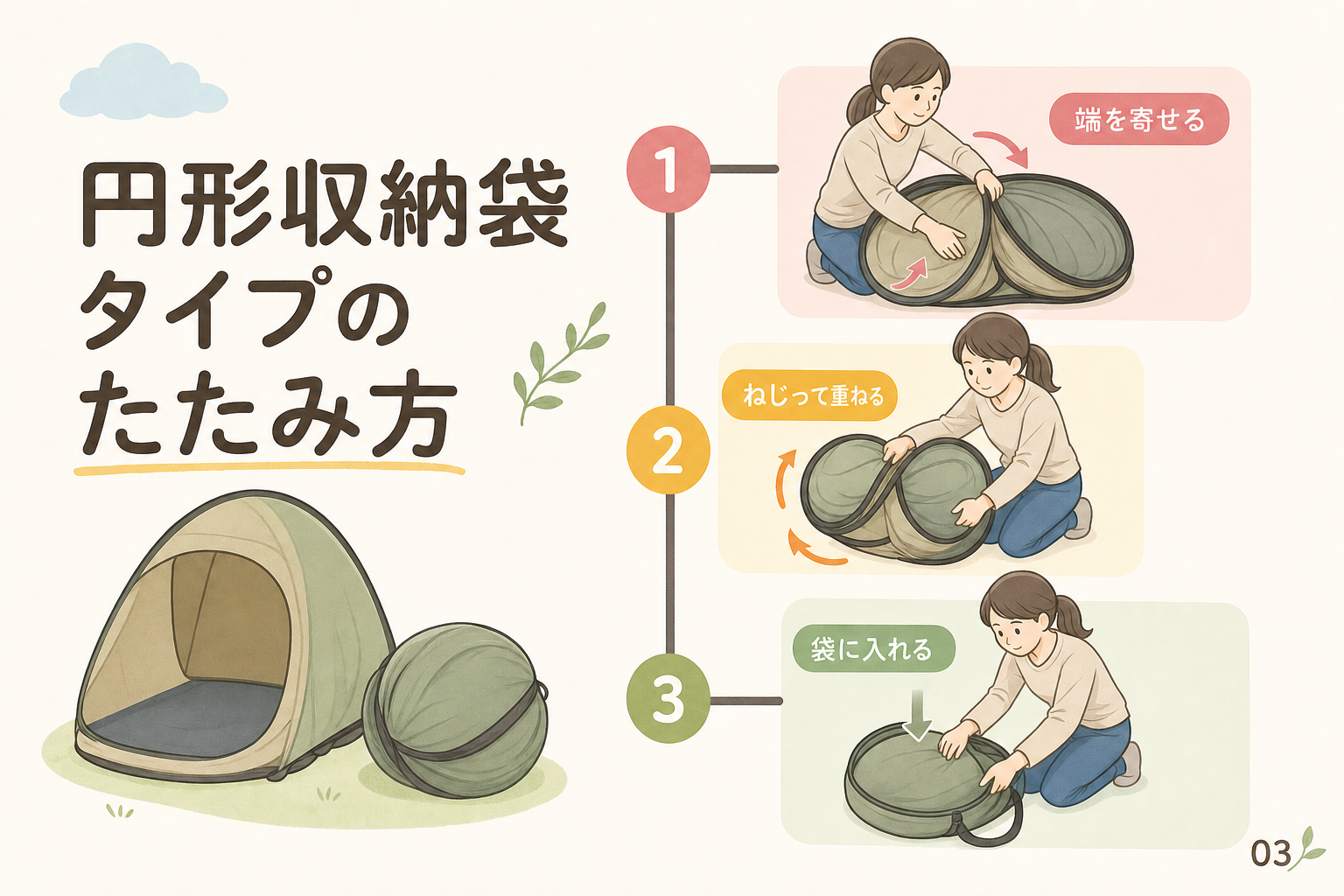 円形収納袋
タイプの
たたみ方

1
端を寄せる

2
ねじって重ねる

3
袋に入れる

03