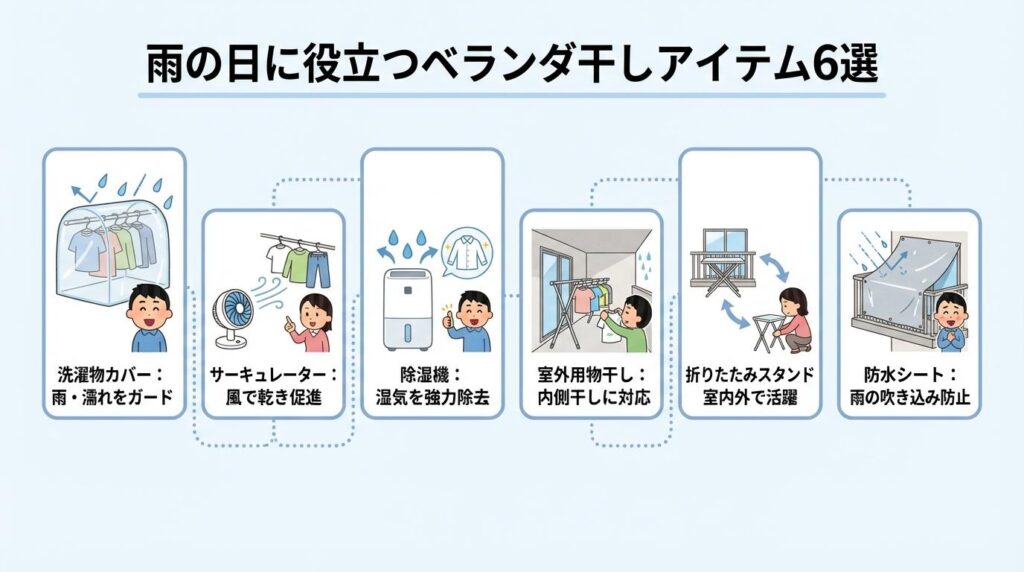 雨の日に役立つベランダ干しアイテム6選

洗濯物カバー：
雨・濡れをガード

サーキュレーター：
風で乾き促進

除湿機：
湿気を強力除去

室外用物干し：
内側干しに対応

折りたたみスタンド
室内外で活躍

防水シート：
雨の吹き込み防止