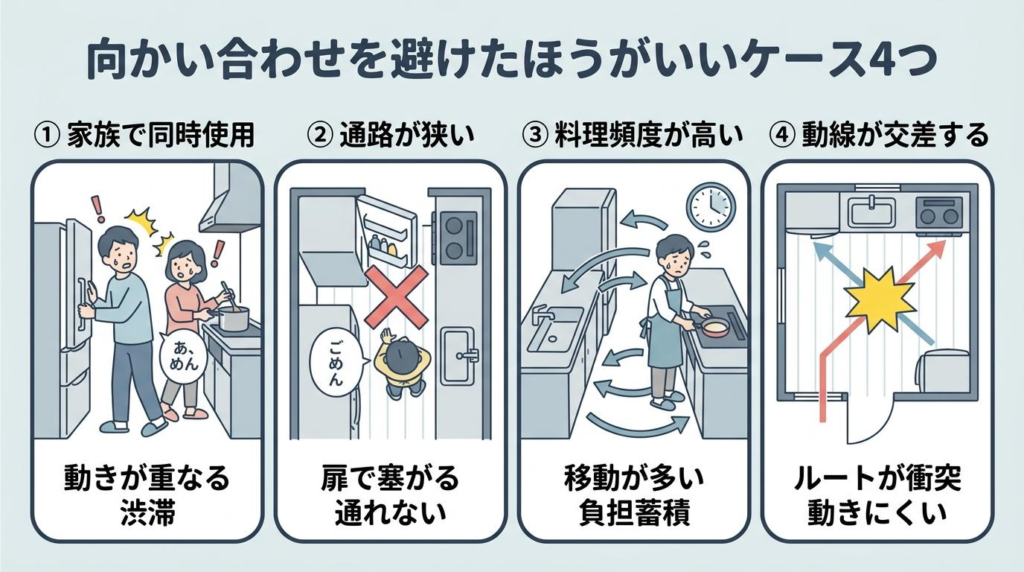 向かい合わせを避けたほうがいいケース4つ

① 家族で同時使用

あ、めん

動きが重なる
渋滞

② 通路が狭い

ごめん

扉で塞がる
通れない

③ 料理頻度が高い

移動が多い
負担蓄積

④ 動線が交差する

ルートが衝突
動きにくい