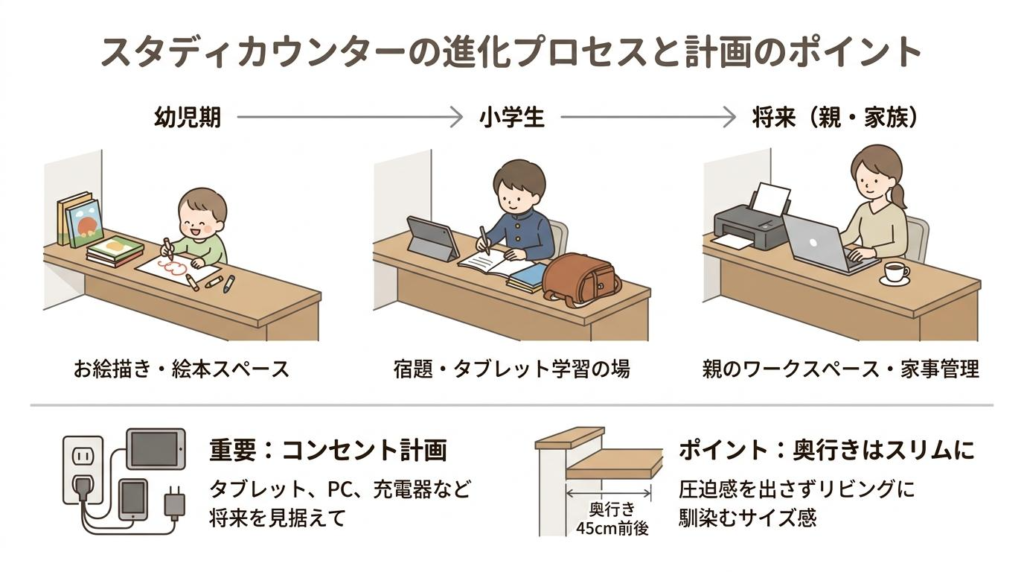 スタディカウンターの進化プロセスと計画のポイント

幼児期

小学生

将来（親・家族）

お絵描き・絵本スペース

宿題・タブレット学習の場

親のワークスペース・家事管理

重要：コンセント計画

タブレット、PC、充電器など将来を見据えて

奥行き 45cm前後

ポイント：奥行きはスリムに

圧迫感を出さずリビングに馴染むサイズ感