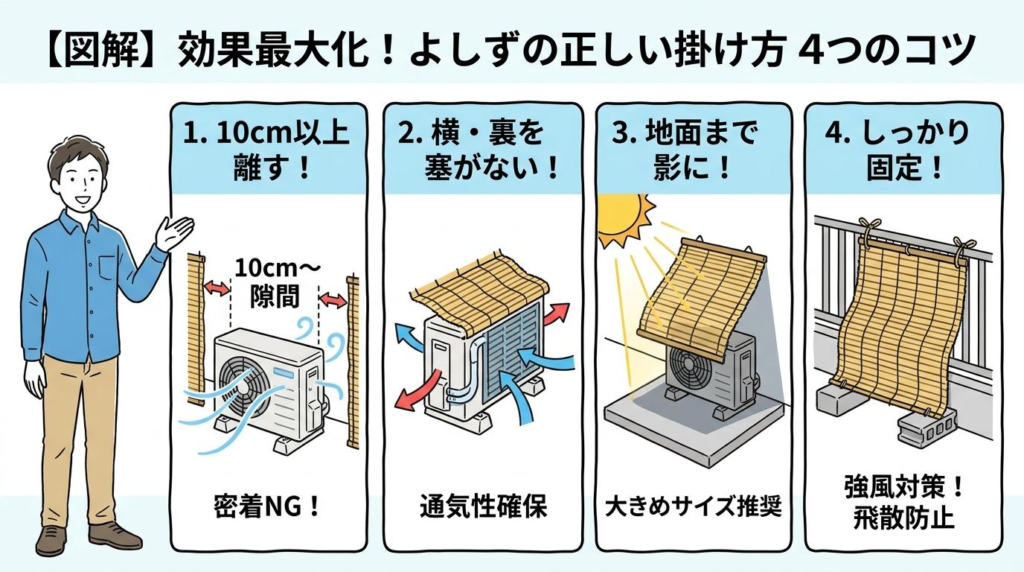 【図解】効果最大化！よしずの正しい掛け方 4つのコツ

1. 10cm以上離す！

10cm〜隙間

密着NG！

2. 横・裏を塞がない！

通気性確保

3. 地面まで影に！

大きめサイズ推奨

4. しっかり固定！

強風対策！飛散防止