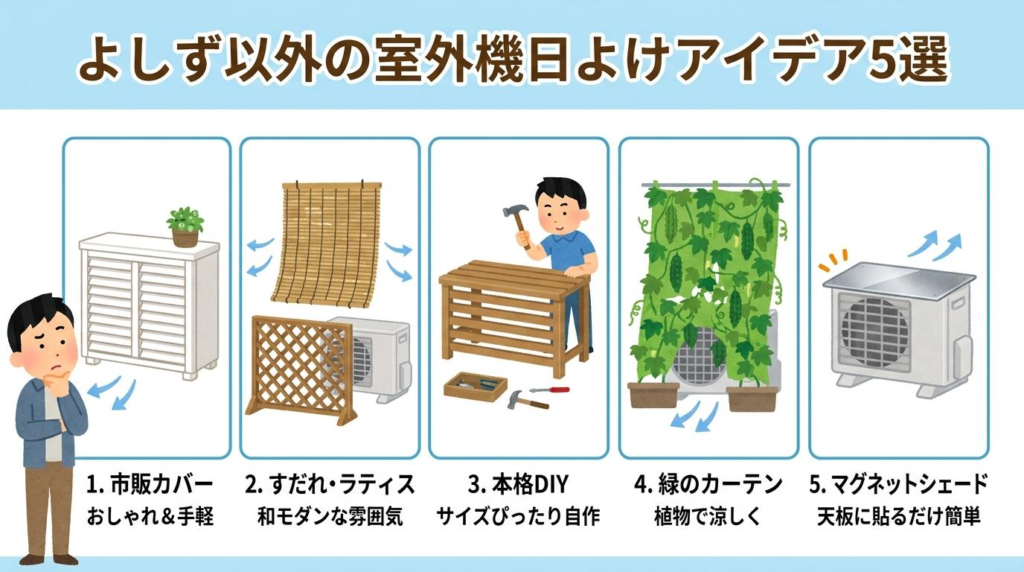 よしず以外の室外機日よけアイデア5選

1. 市販カバー
おしゃれ＆手軽

2. すだれ・ラティス
和モダンな雰囲気

3. 本格DIY
サイズぴったり自作

4. 緑のカーテン
植物で涼しく

5. マグネットシェード
天板に貼るだけ簡単