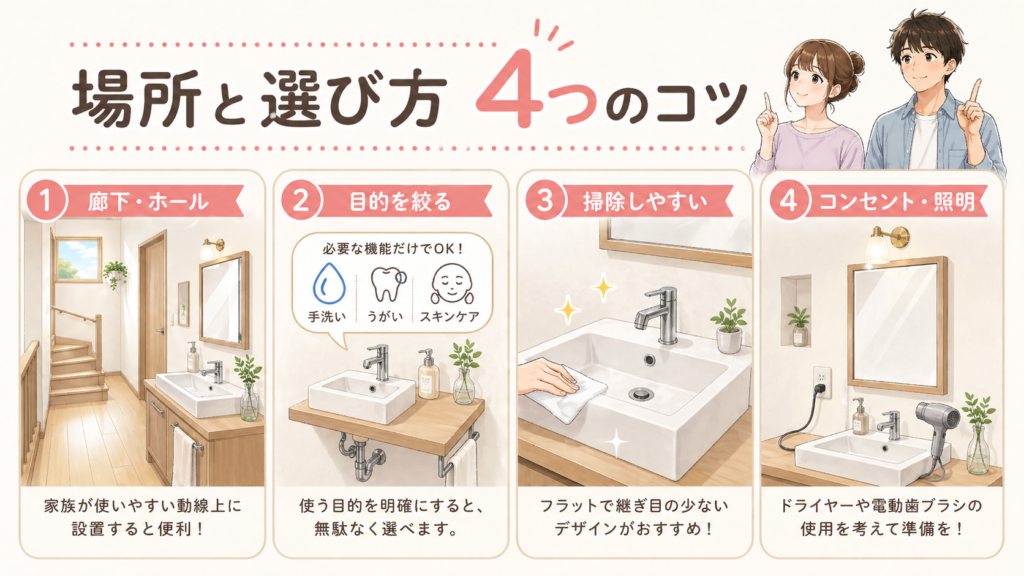 場所と選び方 4つのコツ

1 廊下・ホール

家族が使いやすい動線上に設置すると便利！

2 目的を絞る

必要な機能だけでOK！

手洗い

うがい

スキンケア

使う目的を明確にすると、無駄なく選べます。

3 掃除しやすい

フラットで継ぎ目の少ないデザインがおすすめ！

4 コンセント・照明

ドライヤーや電動歯ブラシの使用を考えて準備を！